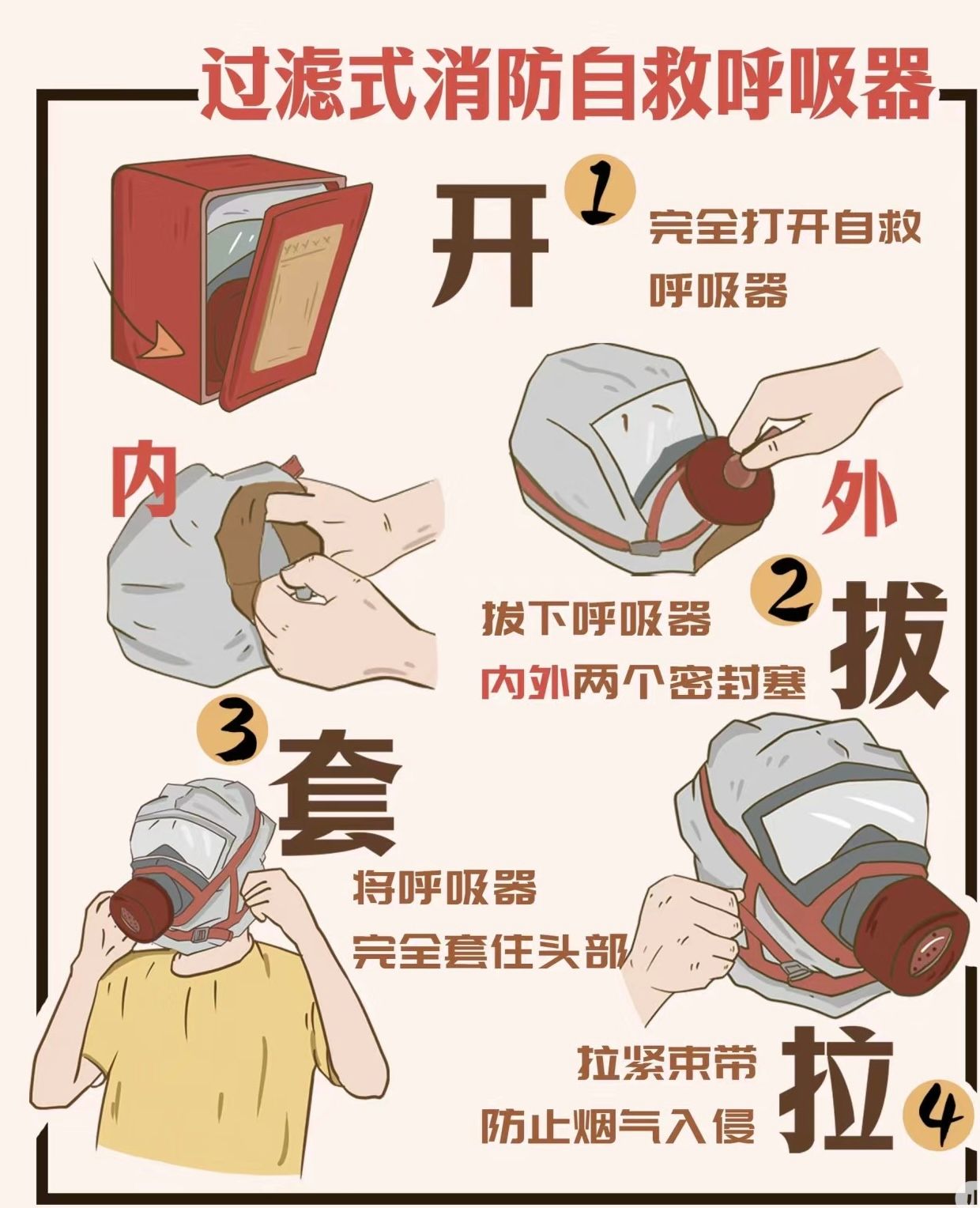 过滤式消防自救呼吸器

开 1 完全打开自救呼吸器

内

外

2 拔 拔下呼吸器 内外两个密封塞

3 套 将呼吸器 完全套住头部

拉紧束带 防止烟气入侵 拉 4